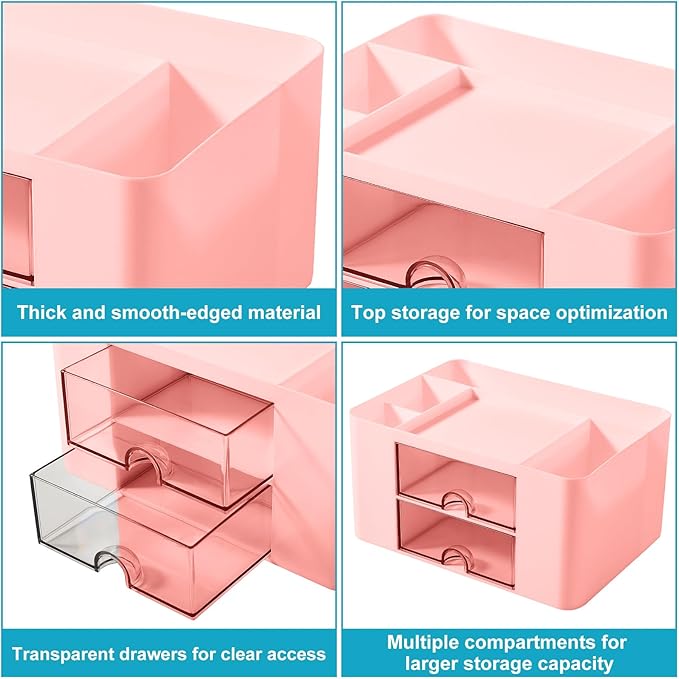 Thick and smooth-edged material

Top storage for space optimization

Transparent drawers for clear access

Multiple compartments for larger storage capacity