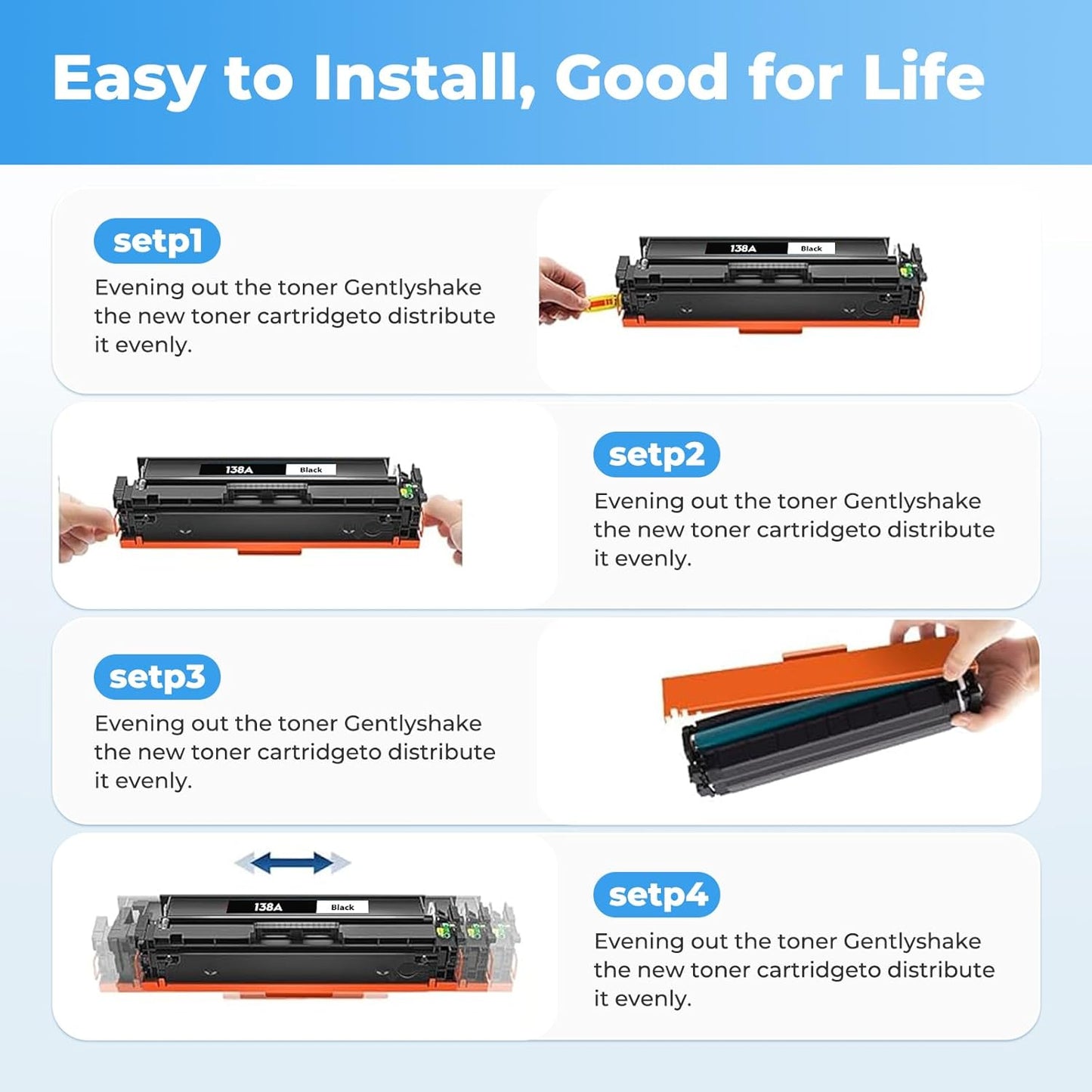 Easy to Install, Good for Life

setp1
Evening out the toner Gentlyshake the new toner cartridgeto distribute it evenly.

138A Black

138A Black

setp2
Evening out the toner Gentlyshake the new toner cartridgeto distribute it evenly.

setp3
Evening out the toner Gentlyshake the new toner cartridgeto distribute it evenly.

138A Black

setp4
Evening out the toner Gentlyshake the new toner cartridgeto distribute it evenly.