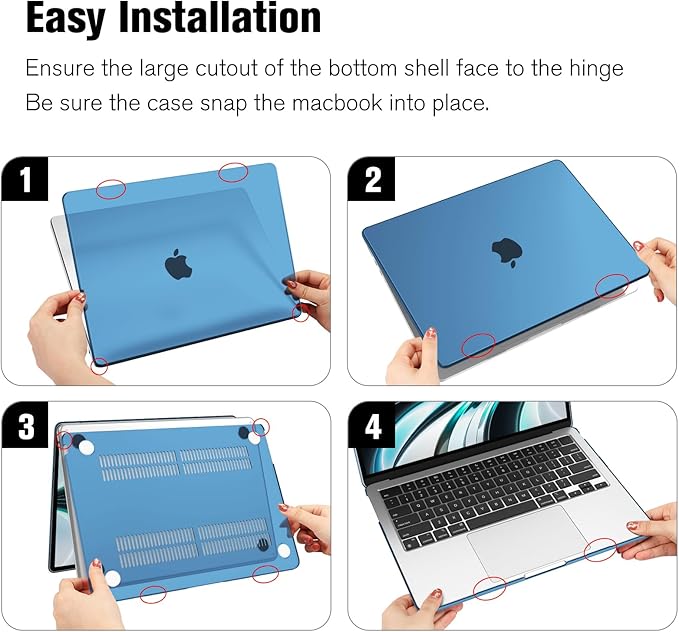 Easy Installation

Ensure the large cutout of the bottom shell face to the hinge
Be sure the case snap the macbook into place.

1

2

3

4