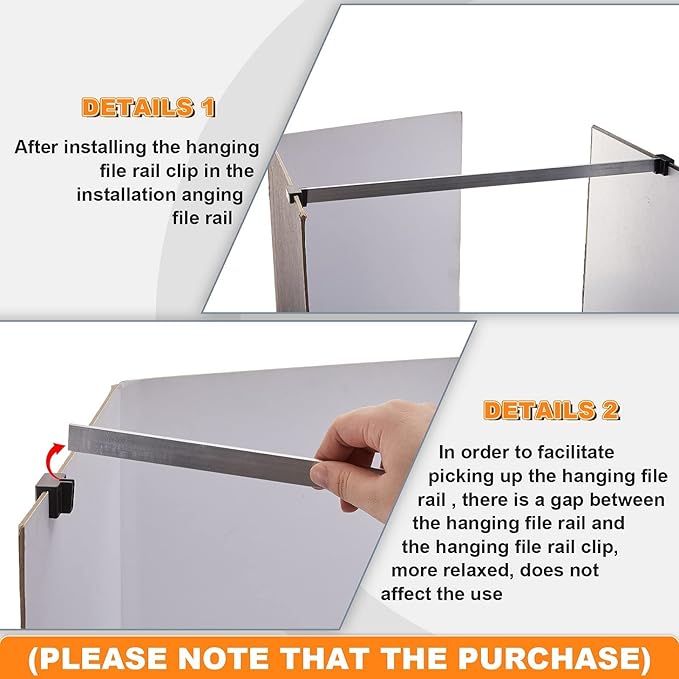 DETAILS 1

After installing the hanging file rail clip in the installation anging file rail

DETAILS 2

In order to facilitate picking up the hanging file rail , there is a gap between the hanging file rail and the hanging file rail clip, more relaxed, does not affect the use

(PLEASE NOTE THAT THE PURCHASE)