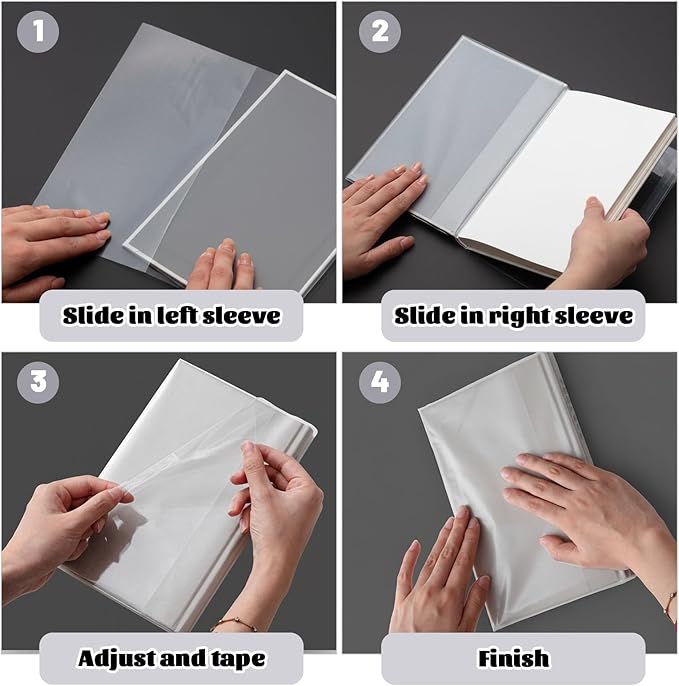 1

Slide in left sleeve

2

Slide in right sleeve

3

Adjust and tape

4

Finish