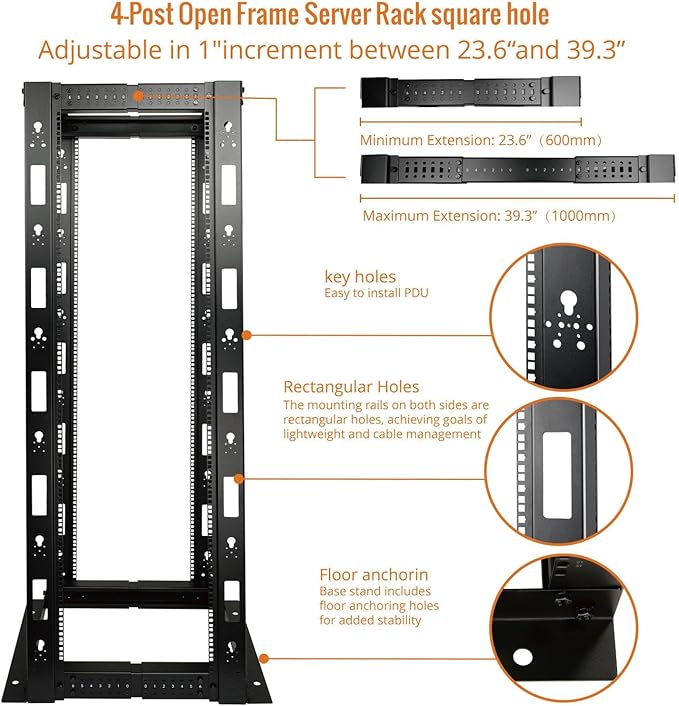 4-Post Open Frame Server Rack square hole
Adjustable in 1"increment between 23.6“and 39.3”

Minimum Extension: 23.6”（600mm）

Maximum Extension: 39.3”（1000mm）

key holes
Easy to install PDU

Rectangular Holes
The mounting rails on both sides are rectangular holes, achieving goals of lightweight and cable management

Floor anchorin
Base stand includes floor anchoring holes for added stability