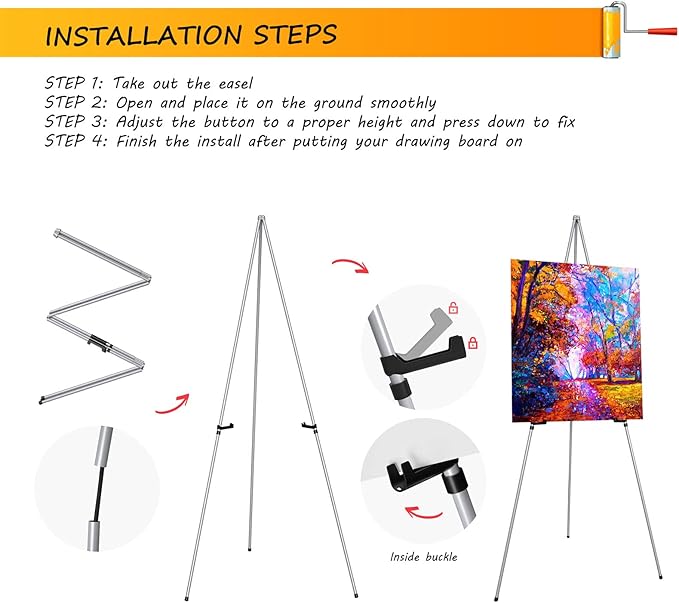 INSTALLATION STEPS

STEP 1: Take out the easel
STEP 2: Open and place it on the ground smoothly
STEP 3: Adjust the button to a proper height and press down to fix
STEP 4: Finish the install after putting your drawing board on

Inside buckle