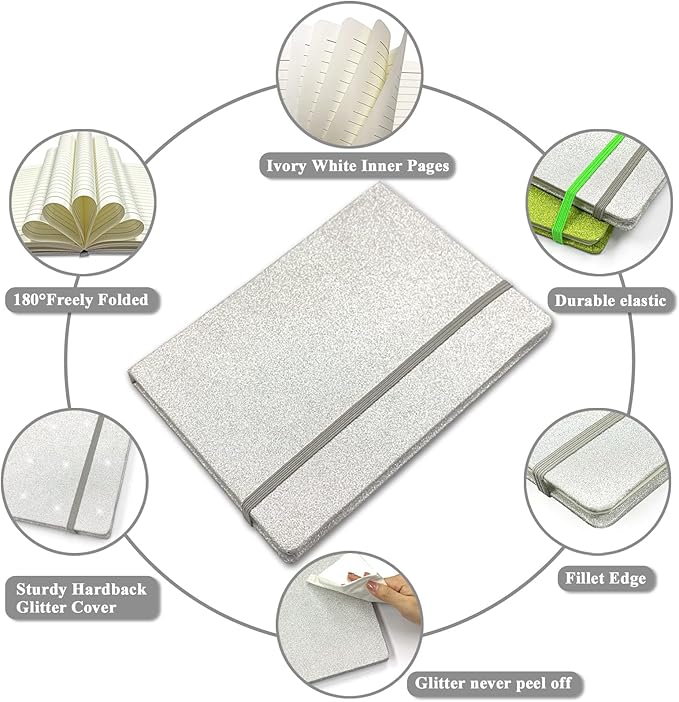 Ivory White Inner Pages

180°Freely Folded

Durable elastic

Sturdy Hardback Glitter Cover

Fillet Edge

Glitter never peel off