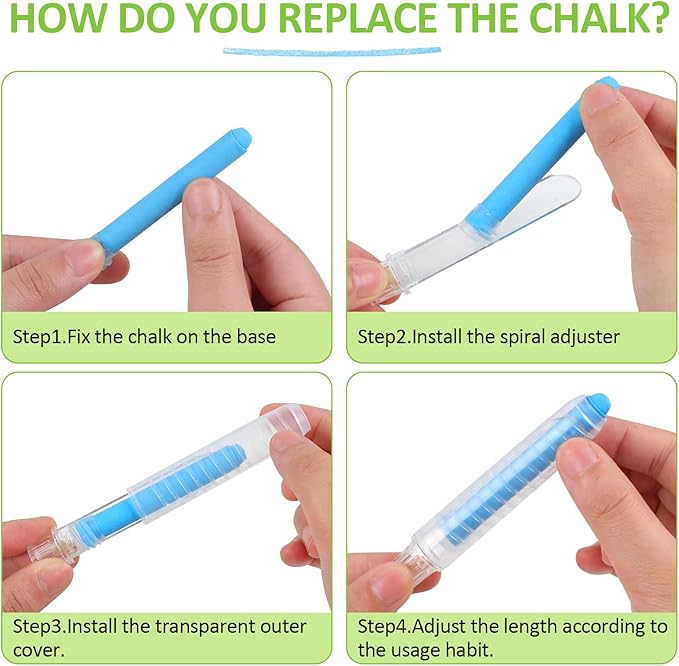 HOW DO YOU REPLACE THE CHALK?

Step1.Fix the chalk on the base

Step2.Install the spiral adjuster

Step3.Install the transparent outer cover.

Step4.Adjust the length according to the usage habit.