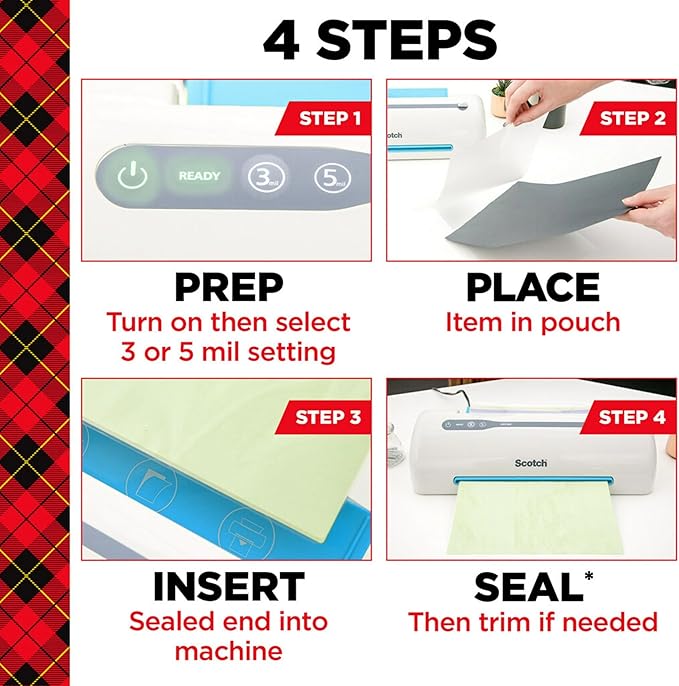 4 STEPS

STEP 1

READY 3 mil 5 mil

PREP
Turn on then select 3 or 5 mil setting

STEP 2

otch

PLACE
Item in pouch

STEP 3

INSERT
Sealed end into machine

STEP 4

Scotch

SEAL*
Then trim if needed