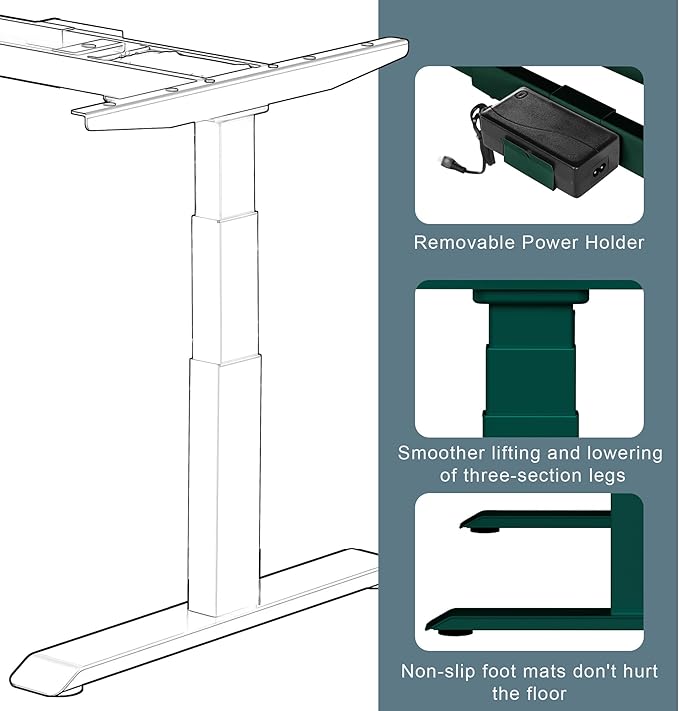 Removable Power Holder

Smoother lifting and lowering of three-section legs

Non-slip foot mats don't hurt the floor