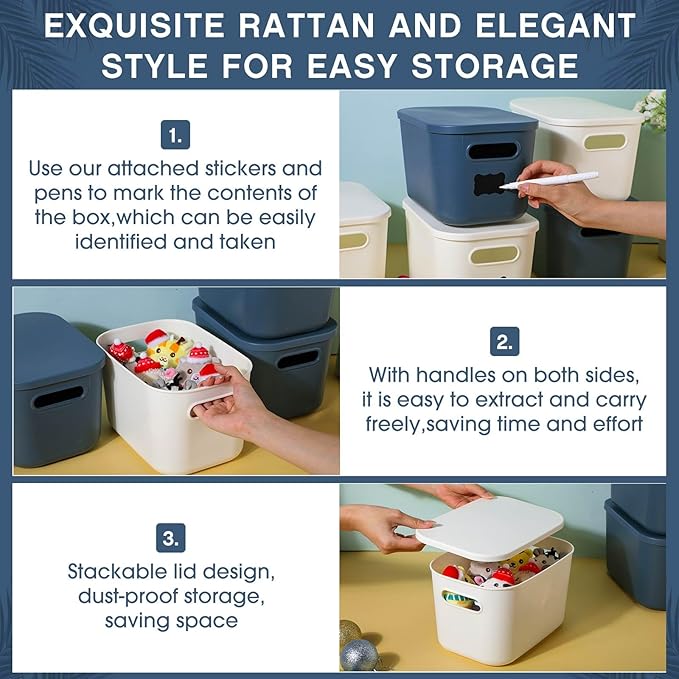 EXQUISITE RATTAN AND ELEGANT STYLE FOR EASY STORAGE

1.

Use our attached stickers and pens to mark the contents of the box,which can be easily identified and taken

2.

With handles on both sides, it is easy to extract and carry freely,saving time and effort

3.

Stackable lid design, dust-proof storage, saving space