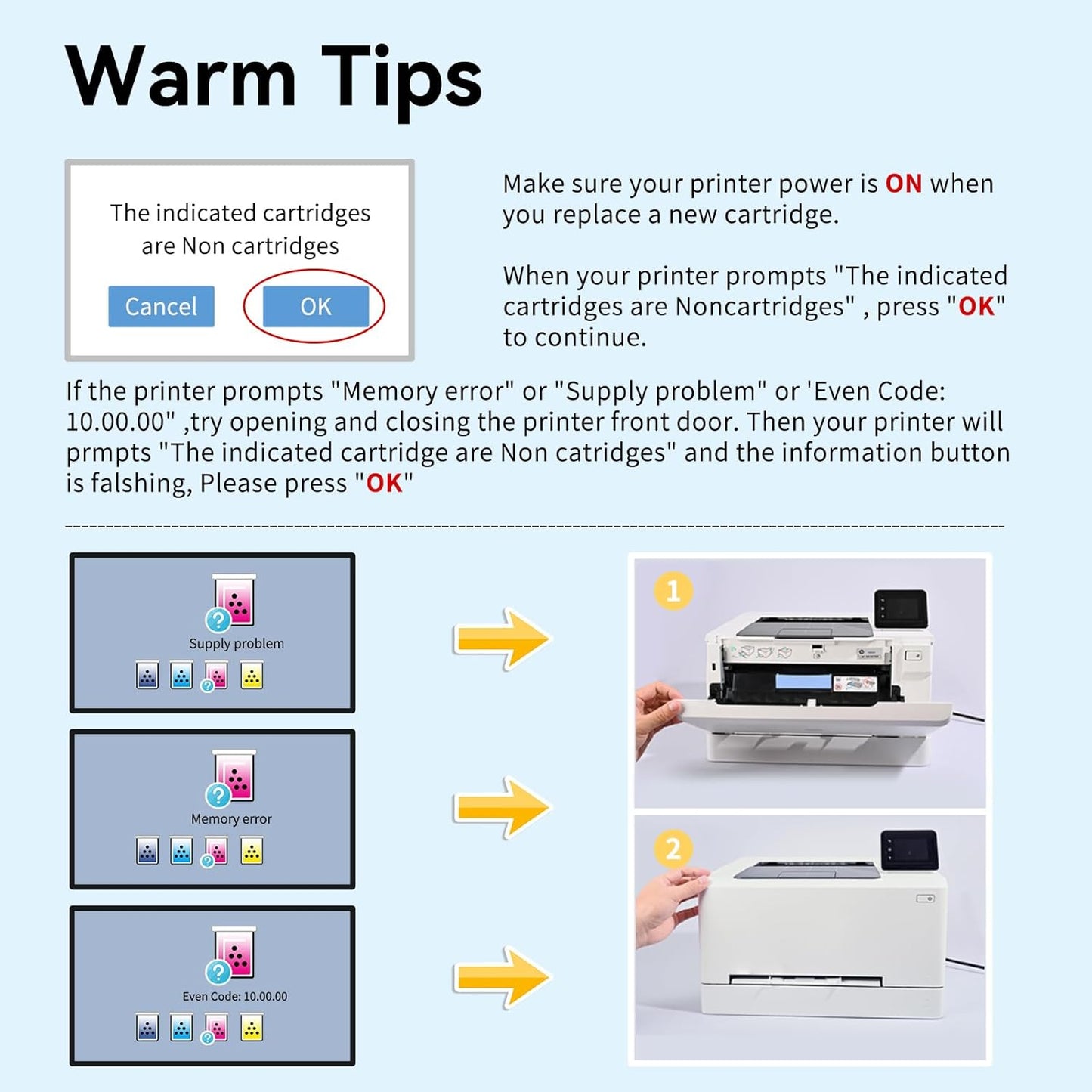 Warm Tips

The indicated cartridges are Non cartridges

Cancel OK

Make sure your printer power is ON when you replace a new cartridge.

When your printer prompts "The indicated cartridges are Noncartridges" , press "OK" to continue.

If the printer prompts "Memory error" or "Supply problem" or 'Even Code: 10.00.00" ,try opening and closing the printer front door. Then your printer will prmpts "The indicated cartridge are Non catridges" and the information button is falshing, Please press "OK"

Supply problem

Memory error

Even Code: 10.00.00

1

2