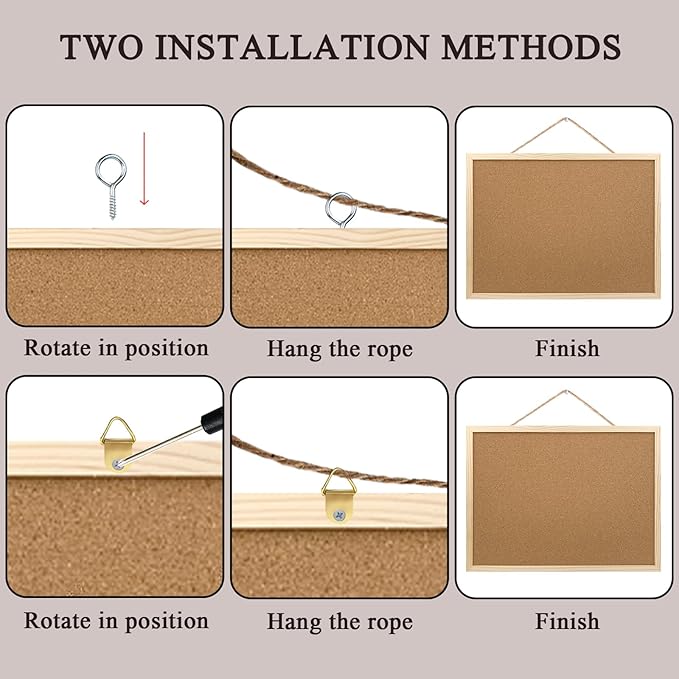 TWO INSTALLATION METHODS

Rotate in position

Hang the rope

Finish

Rotate in position

Hang the rope

Finish