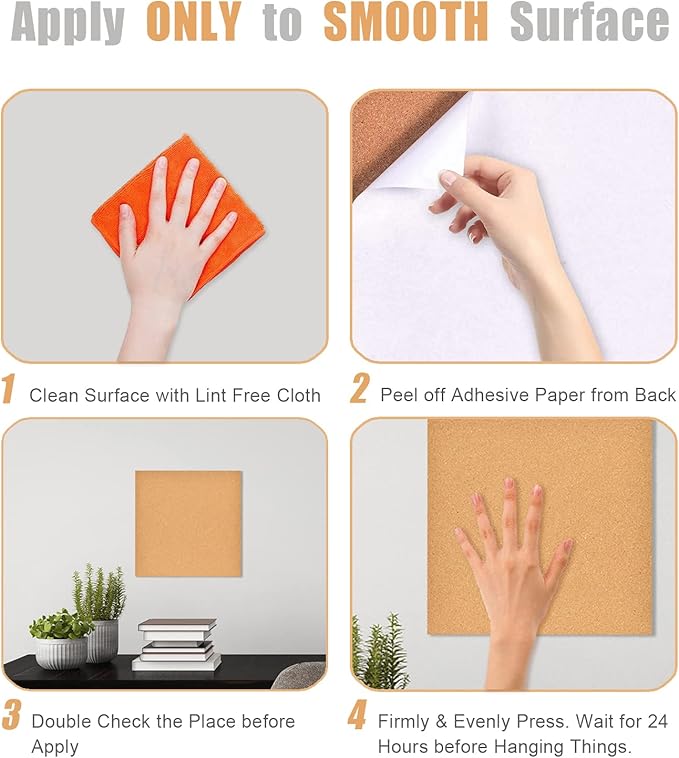 Apply ONLY to SMOOTH Surface

1 Clean Surface with Lint Free Cloth

2 Peel off Adhesive Paper from Back

3 Double Check the Place before Apply

4 Firmly & Evenly Press. Wait for 24 Hours before Hanging Things.