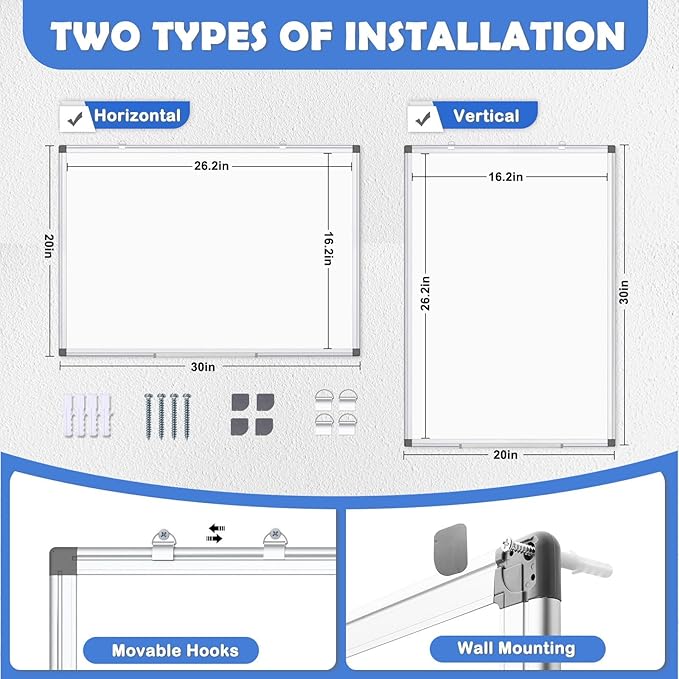 TWO TYPES OF INSTALLATION

Horizontal

26.2in
20in
16.2in
30in

Vertical

16.2in
26.2in
30in
20in

Movable Hooks

Wall Mounting