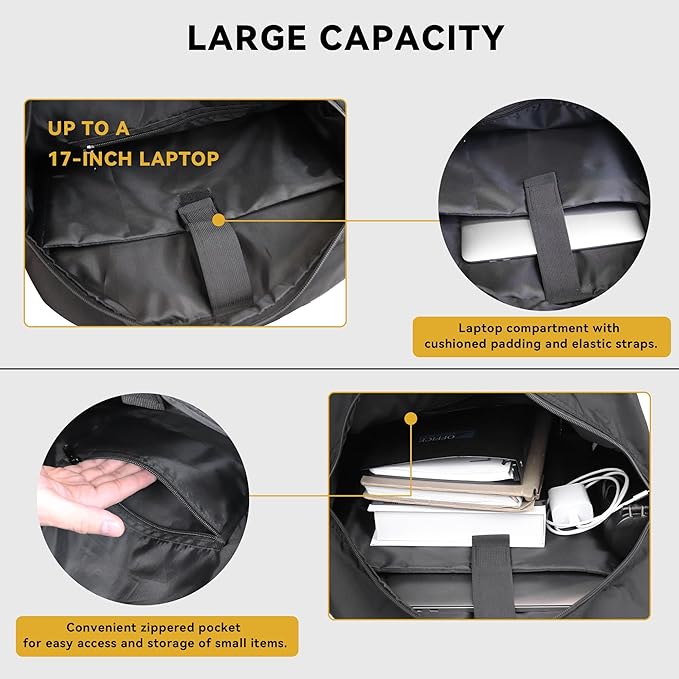 LARGE CAPACITY

UP TO A
17-INCH LAPTOP

Laptop compartment with cushioned padding and elastic straps.

OFFICE

Convenient zippered pocket for easy access and storage of small items.