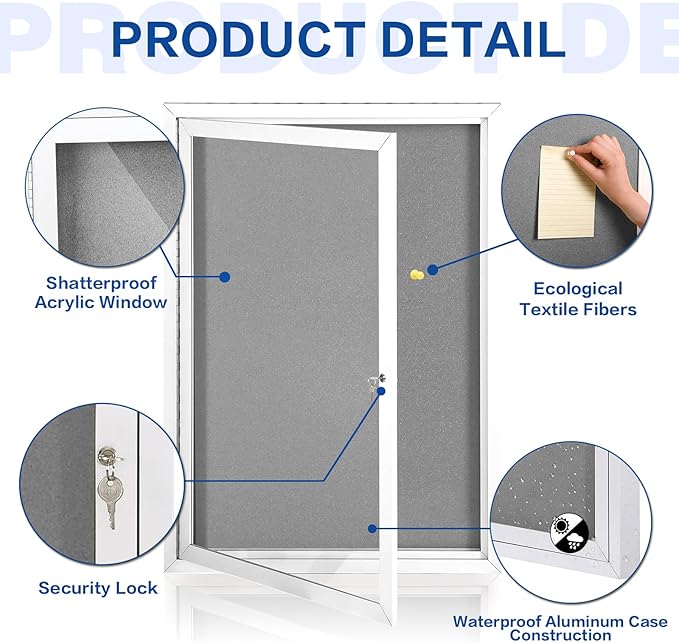 PRODUCT DETAIL

Shatterproof Acrylic Window

Ecological Textile Fibers

Security Lock

Waterproof Aluminum Case Construction