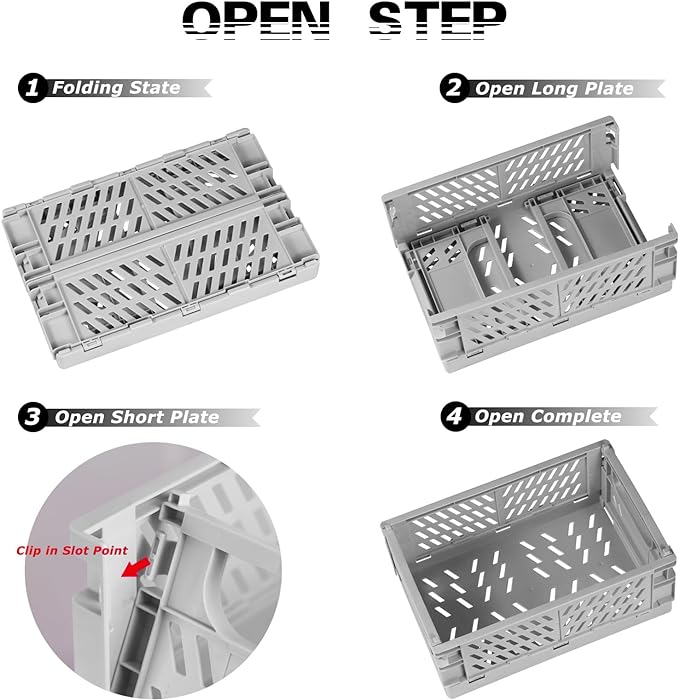 OPEN STEP

1 Folding State

2 Open Long Plate

3 Open Short Plate

Clip in Slot Point

4 Open Complete