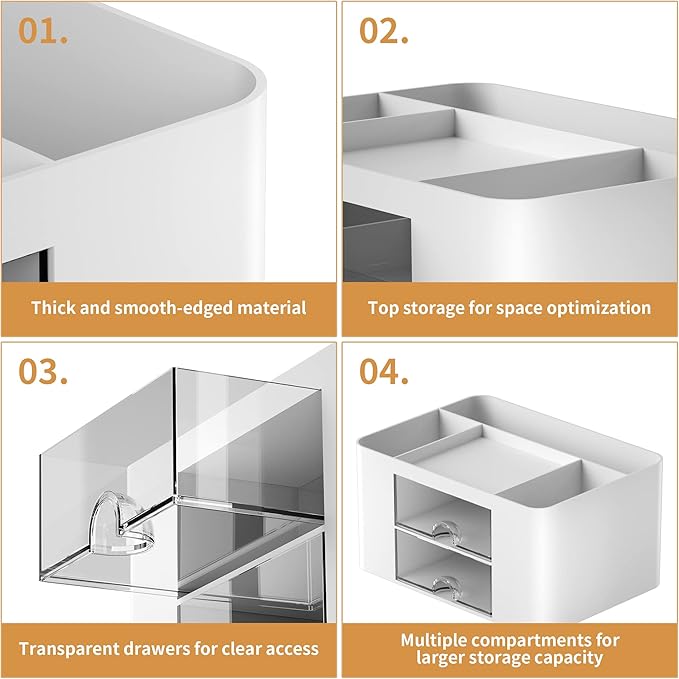 01.

Thick and smooth-edged material

02.

Top storage for space optimization

03.

Transparent drawers for clear access

04.

Multiple compartments for larger storage capacity