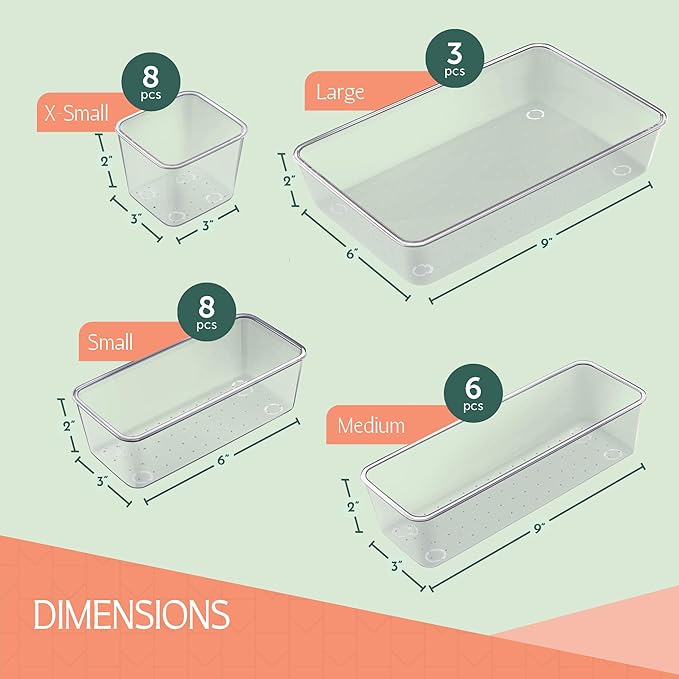 8
pcs
X-Small
2"
3"
3"

3
pcs
Large
2"
6"
9"

8
pcs
Small
2"
3"
6"

6
pcs
Medium
2"
3"
9"

DIMENSIONS