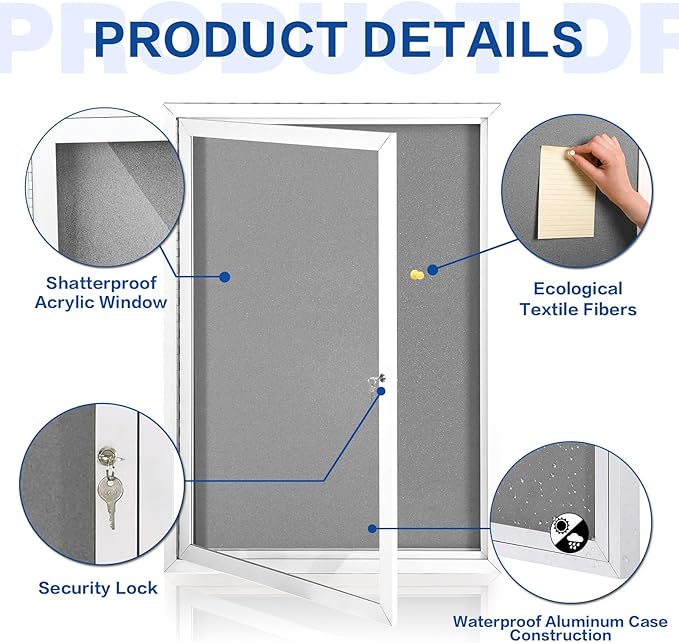 PRODUCT DETAILS

Shatterproof Acrylic Window

Ecological Textile Fibers

Security Lock

Waterproof Aluminum Case Construction