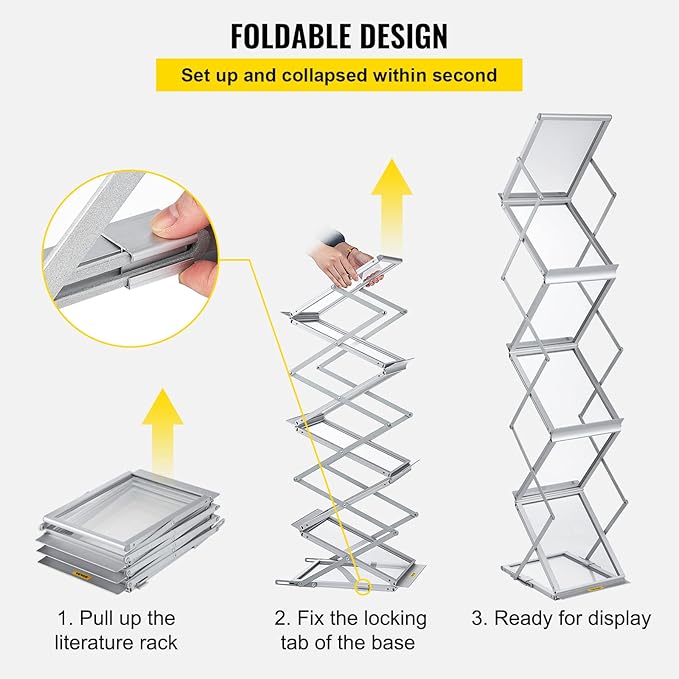 FOLDABLE DESIGN

Set up and collapsed within second

1. Pull up the literature rack

2. Fix the locking tab of the base

3. Ready for display