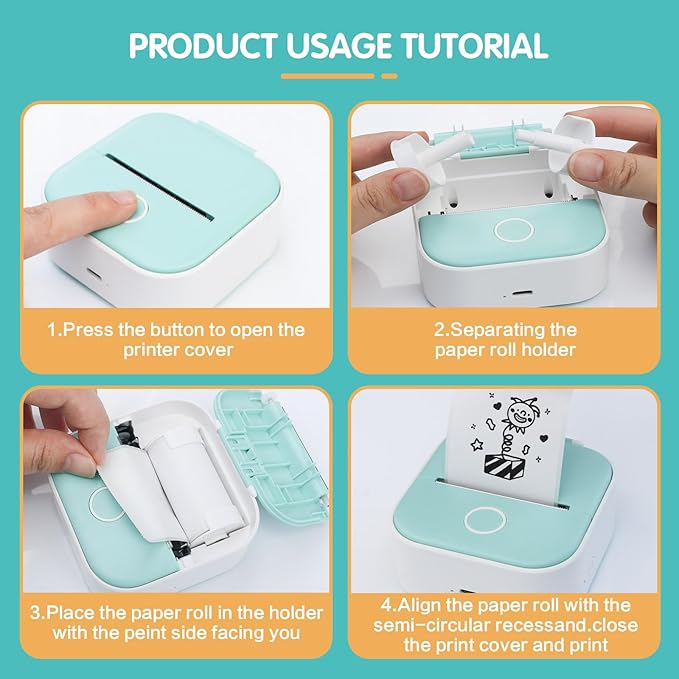 PRODUCT USAGE TUTORIAL

1.Press the button to open the printer cover

2.Separating the paper roll holder

3.Place the paper roll in the holder with the peint side facing you

4.Align the paper roll with the semi-circular recessand.close the print cover and print