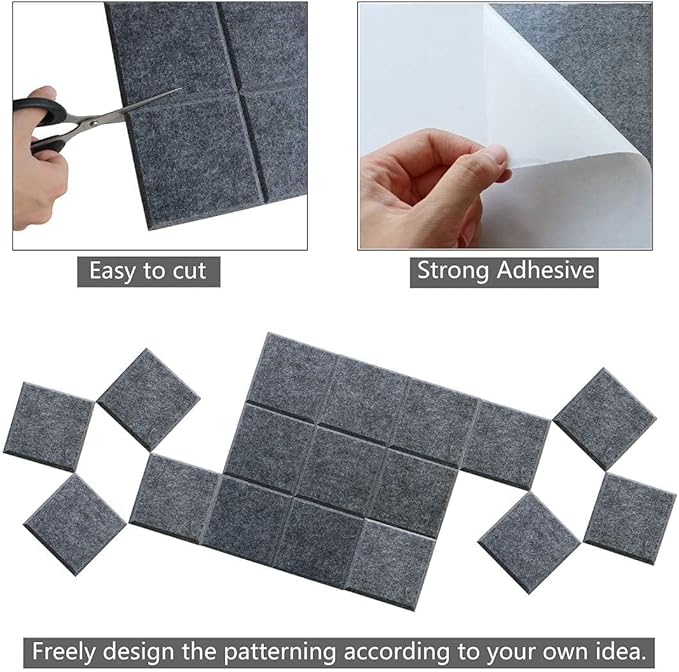 Easy to cut

Strong Adhesive

Freely design the patterning according to your own idea.