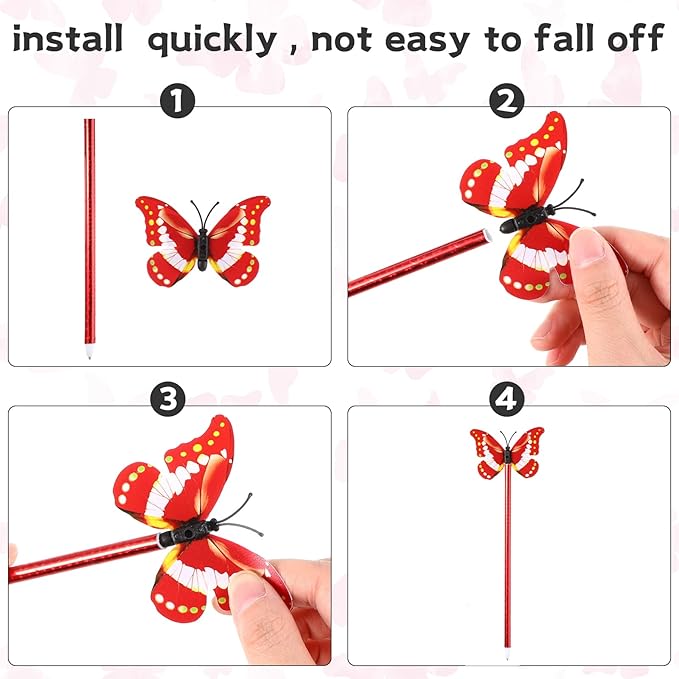 install quickly , not easy to fall off

1

2

3

4