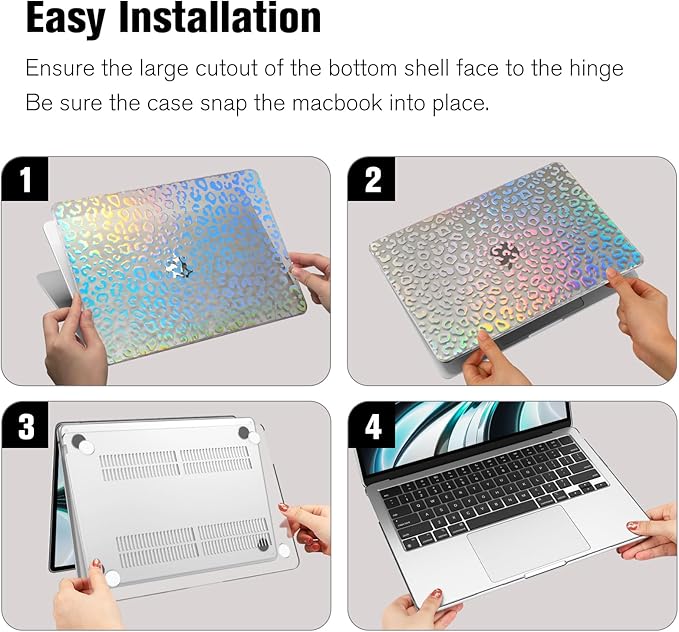 Easy Installation

Ensure the large cutout of the bottom shell face to the hinge
Be sure the case snap the macbook into place.

1

2

3

4