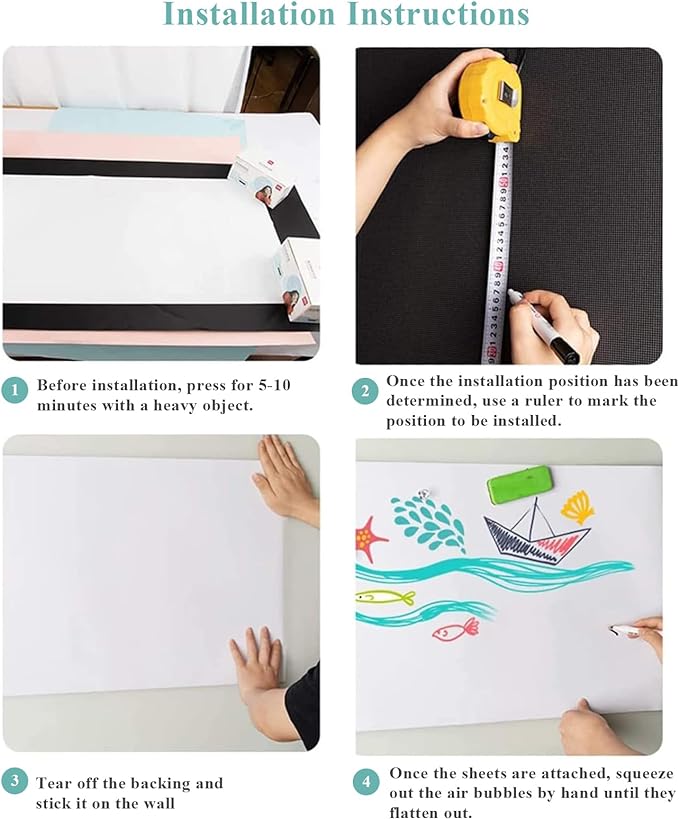 Installation Instructions

1 Before installation, press for 5-10 minutes with a heavy object.

2 Once the installation position has been determined, use a ruler to mark the position to be installed.

3 Tear off the backing and stick it on the wall

4 Once the sheets are attached, squeeze out the air bubbles by hand until they flatten out.