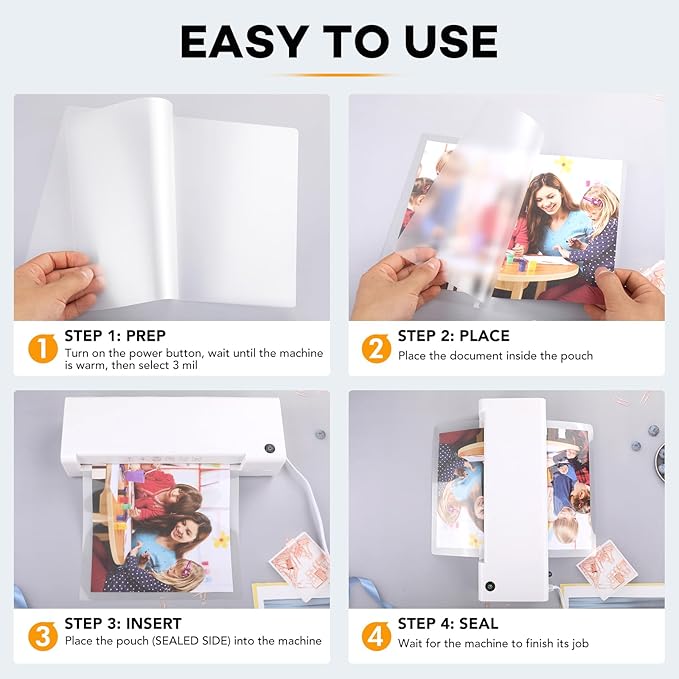 EASY TO USE

1 STEP 1: PREP
Turn on the power button, wait until the machine is warm, then select 3 mil

2 STEP 2: PLACE
Place the document inside the pouch

3 STEP 3: INSERT
Place the pouch (SEALED SIDE) into the machine

4 STEP 4: SEAL
Wait for the machine to finish its job