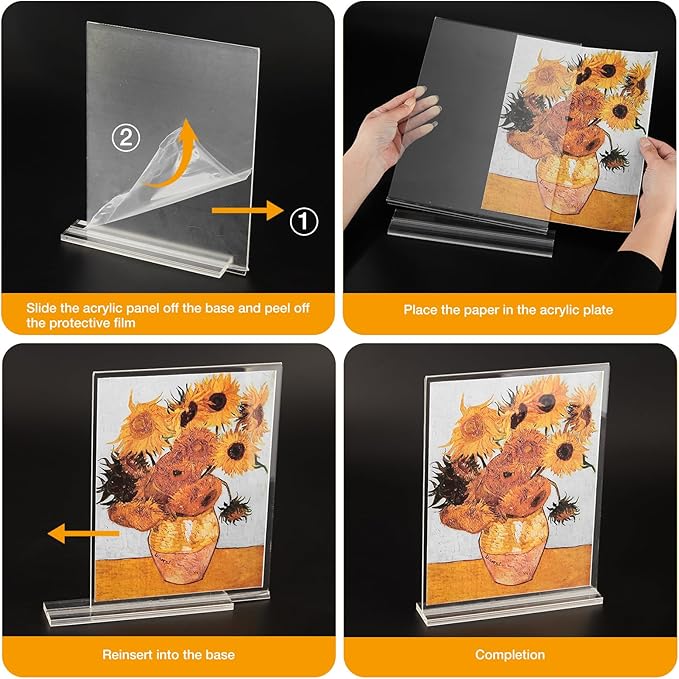 ②

①

Slide the acrylic panel off the base and peel off the protective film

Place the paper in the acrylic plate

Reinsert into the base

Completion