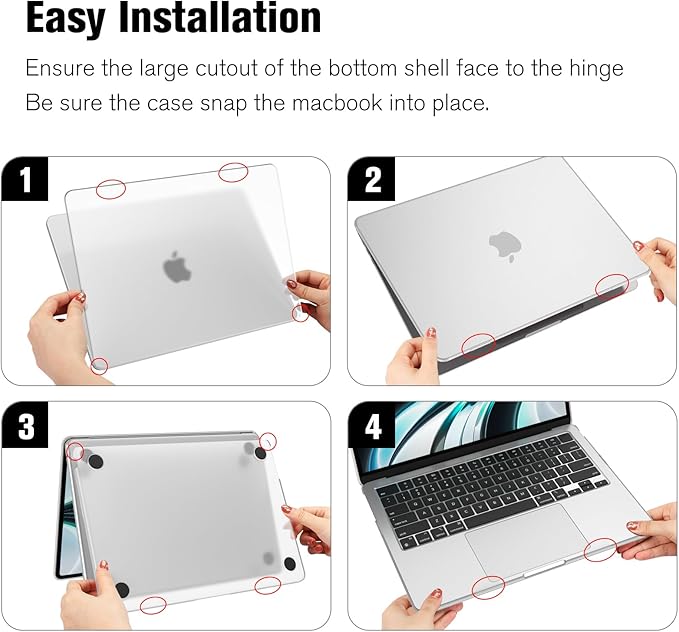 Easy Installation

Ensure the large cutout of the bottom shell face to the hinge
Be sure the case snap the macbook into place.

1

2

3

4