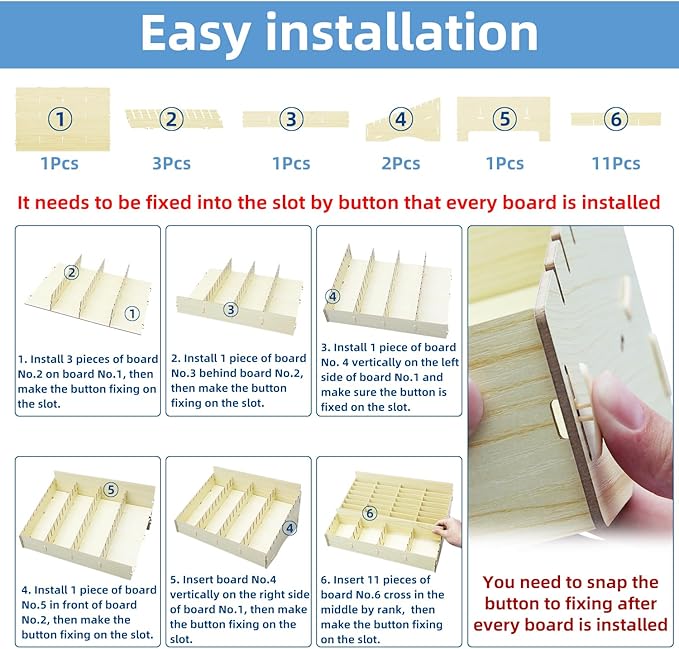 Easy installation

①
1Pcs

②
3Pcs

③
1Pcs

④
2Pcs

⑤
1Pcs

⑥
11Pcs

It needs to be fixed into the slot by button that every board is installed

②
①
1. Install 3 pieces of board No.2 on board No.1, then make the button fixing on the slot.

③
2. Install 1 piece of board No.3 behind board No.2, then make the button fixing on the slot.

④
3. Install 1 piece of board No. 4 vertically on the left side of board No.1 and make sure the button is fixed on the slot.

⑤
4. Install 1 piece of board No.5 in front of board No.2, then make the button fixing on the slot.

④
5. Insert board No.4 vertically on the right side of board No.1, then make the button fixing on the slot.

⑥
6. Insert 11 pieces of board No.6 cross in the middle by rank, then make the button fixing on the slot.

You need to snap the button to fixing after every board is installed