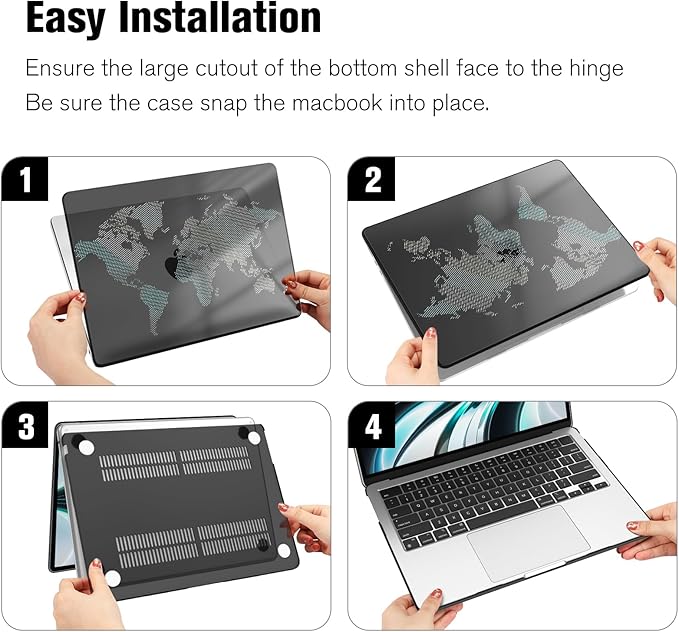 Easy Installation

Ensure the large cutout of the bottom shell face to the hinge
Be sure the case snap the macbook into place.

1

2

3

4