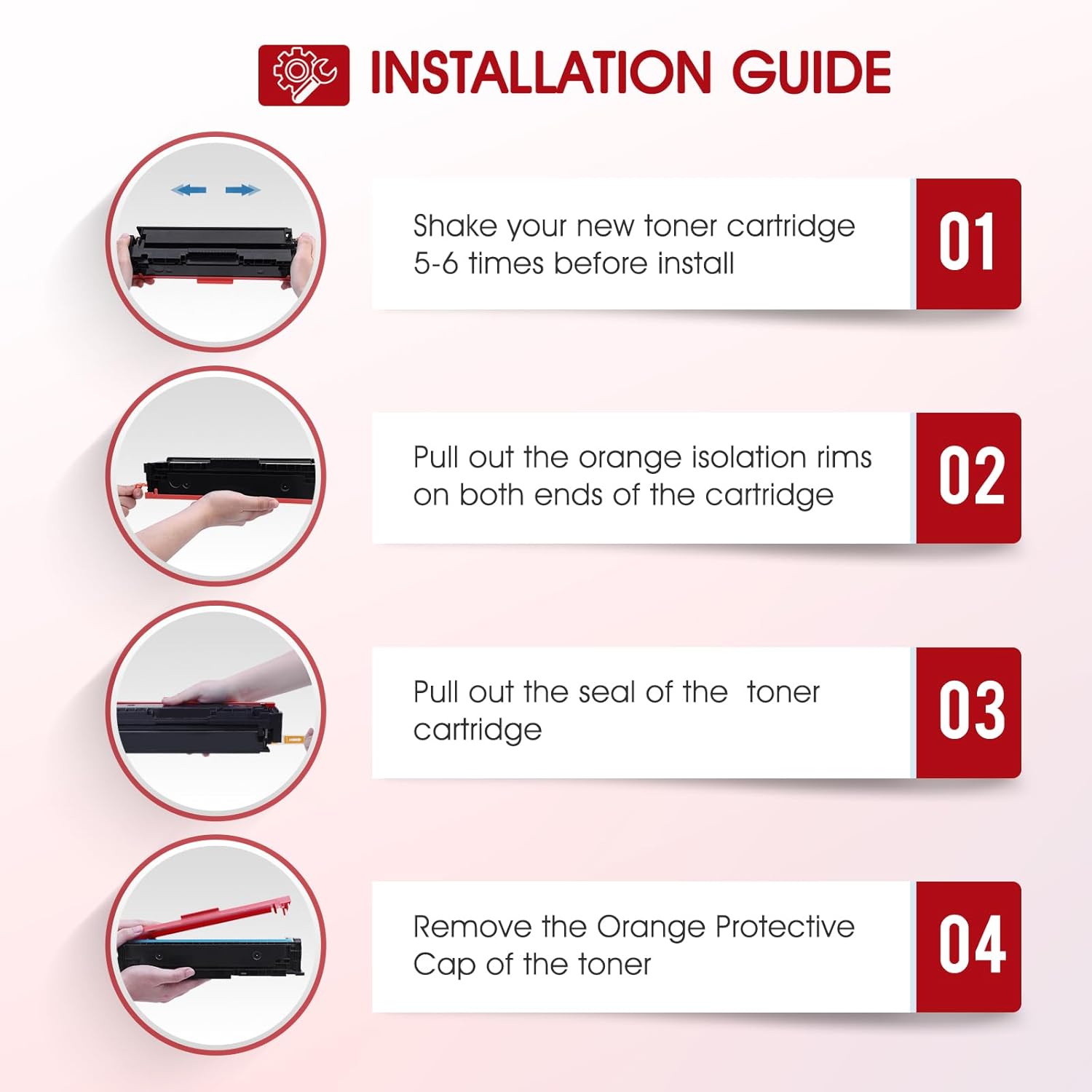 INSTALLATION GUIDE

Shake your new toner cartridge 5-6 times before install

01

Pull out the orange isolation rims on both ends of the cartridge

02

Pull out the seal of the  toner cartridge

03

Remove the Orange Protective Cap of the toner

04