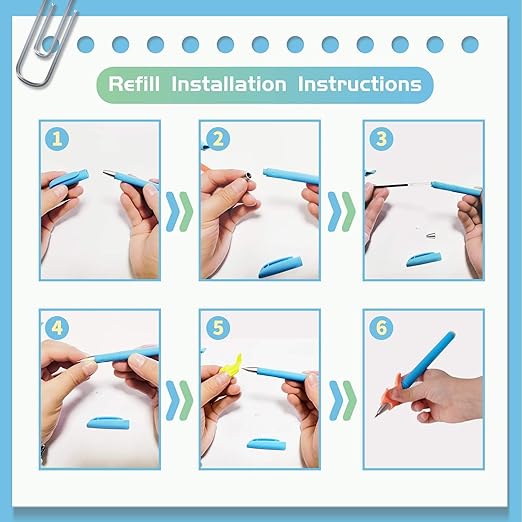 Refill Installation Instructions

1

2

3

4

5

6