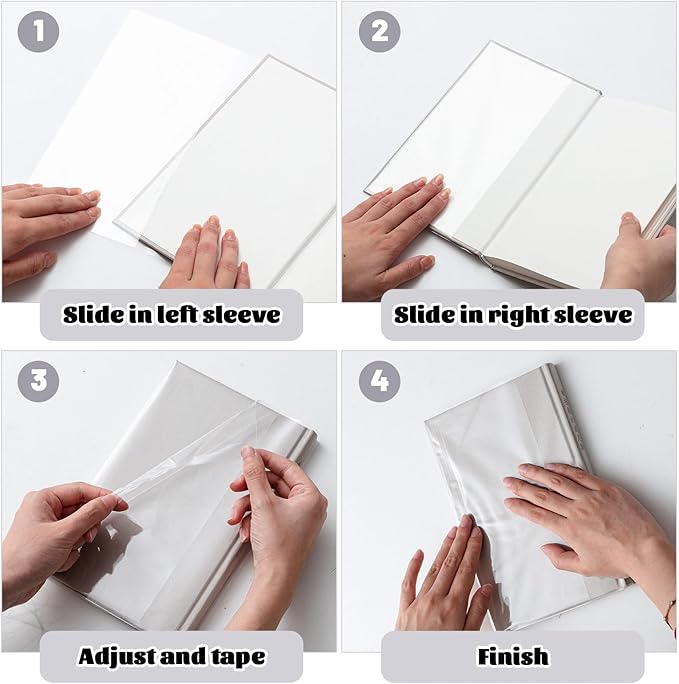 1

Slide in left sleeve

2

Slide in right sleeve

3

Adjust and tape

4

Finish