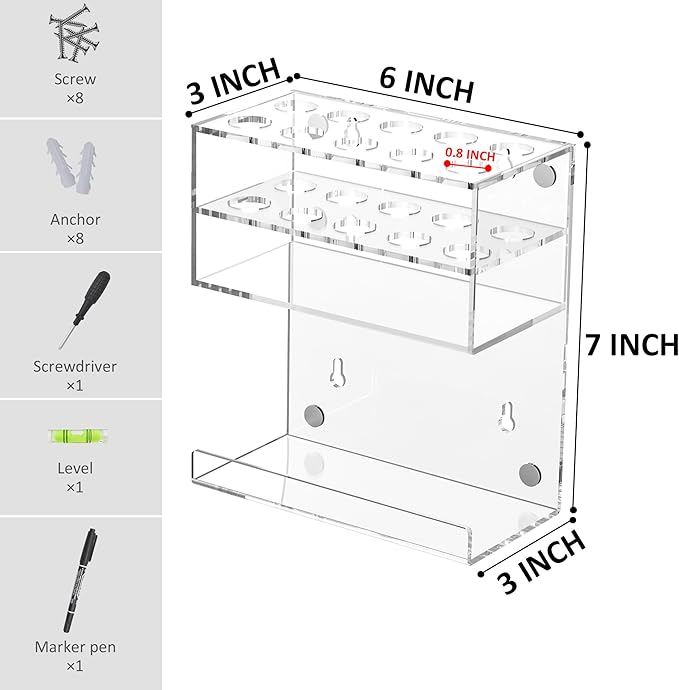 Screw
×8

Anchor
×8

Screwdriver
×1

Level
×1

Marker pen
×1

3 INCH
6 INCH
0.8 INCH
7 INCH
3 INCH