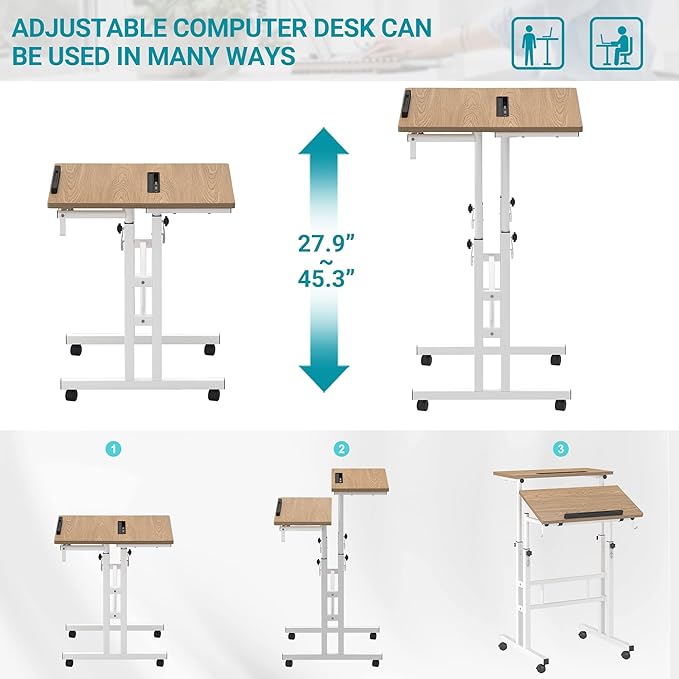 ADJUSTABLE COMPUTER DESK CAN BE USED IN MANY WAYS

27.9"
~
45.3"

1

2

3