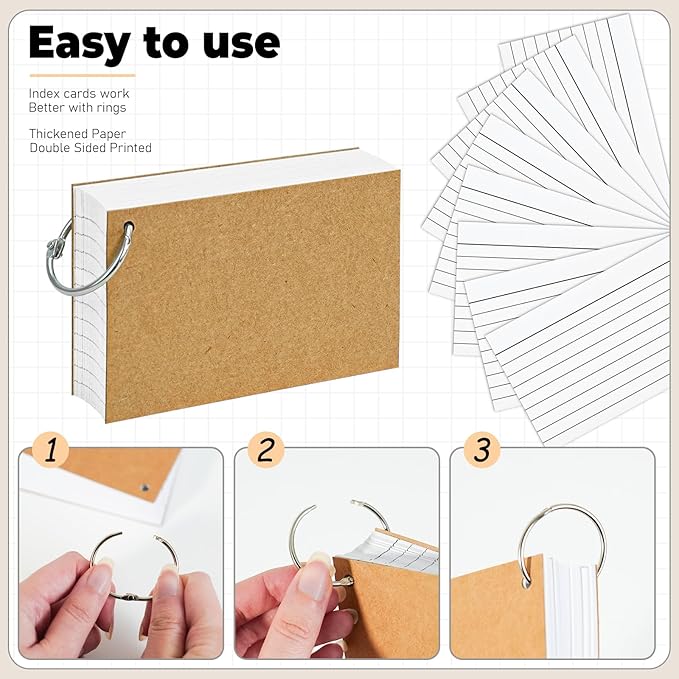 Easy to use

Index cards work
Better with rings

Thickened Paper
Double Sided Printed

1

2

3