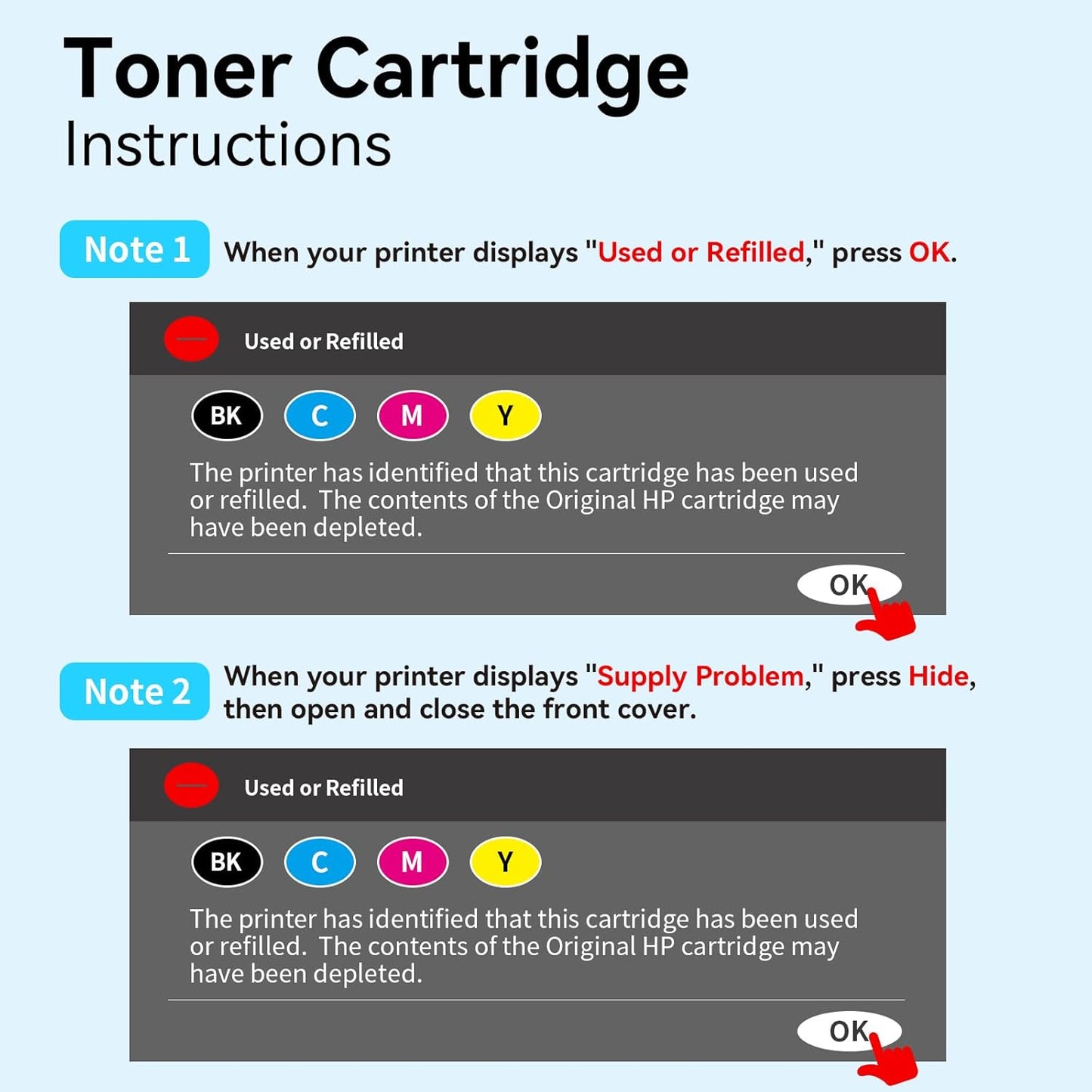 Toner Cartridge
Instructions

Note 1 When your printer displays "Used or Refilled," press OK.

Used or Refilled

BK C M Y

The printer has identified that this cartridge has been used or refilled. The contents of the Original HP cartridge may have been depleted.

OK

Note 2 When your printer displays "Supply Problem," press Hide, then open and close the front cover.

Used or Refilled

BK C M Y

The printer has identified that this cartridge has been used or refilled. The contents of the Original HP cartridge may have been depleted.

OK