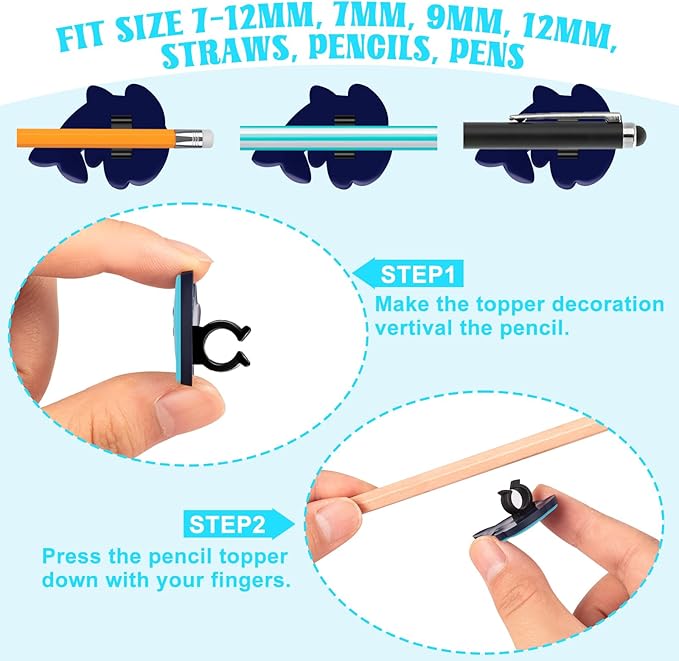 FIT SIZE 7-12MM, 7MM, 9MM, 12MM, STRAWS, PENCILS, PENS

STEP1
Make the topper decoration vertival the pencil.

STEP2
Press the pencil topper down with your fingers.