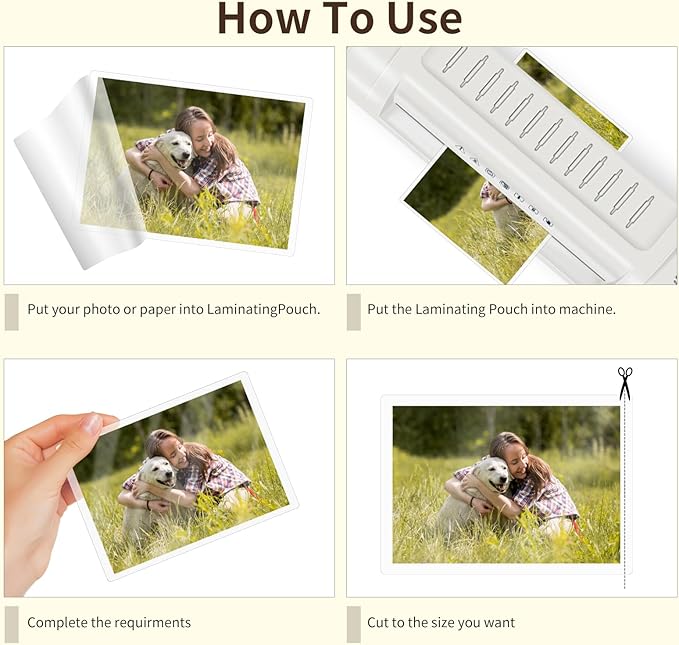 How To Use

Put your photo or paper into LaminatingPouch.

Put the Laminating Pouch into machine.

Complete the requirments

Cut to the size you want