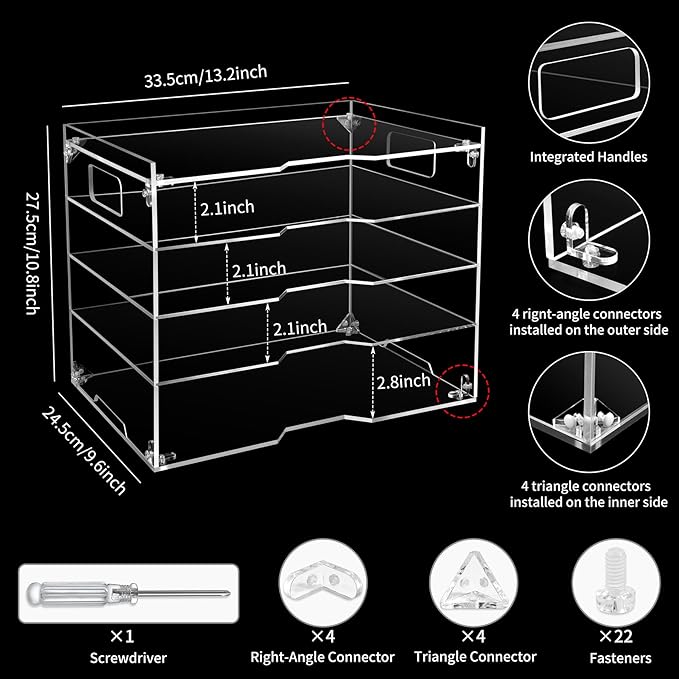 33.5cm/13.2inch

27.5cm/10.8inch

24.5cm/9.6inch

2.1inch

2.1inch

2.1inch

2.8inch

Integrated Handles

4 rignt-angle connectors installed on the outer side

4 triangle connectors installed on the inner side

×1
Screwdriver

×4
Right-Angle Connector

×4
Triangle Connector

×22
Fasteners