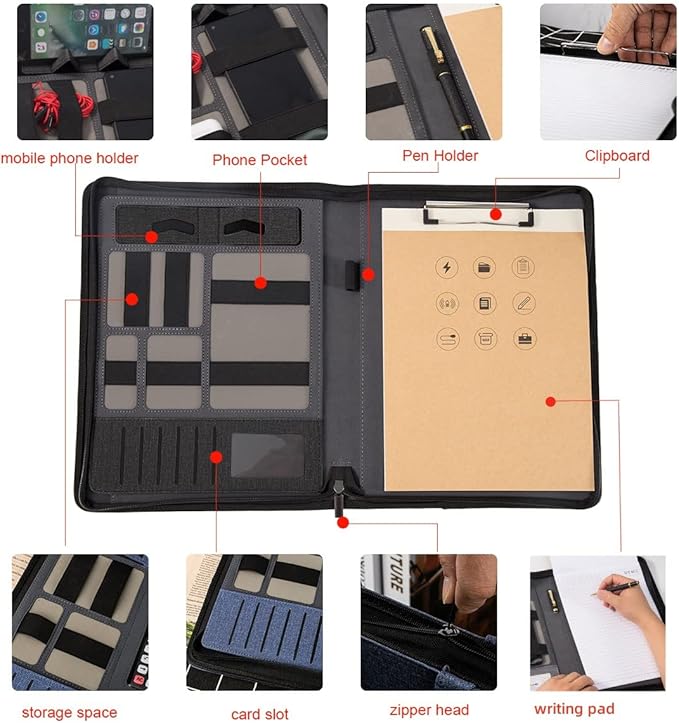 mobile phone holder

Phone Pocket

Pen Holder

Clipboard

storage space

card slot

zipper head

writing pad