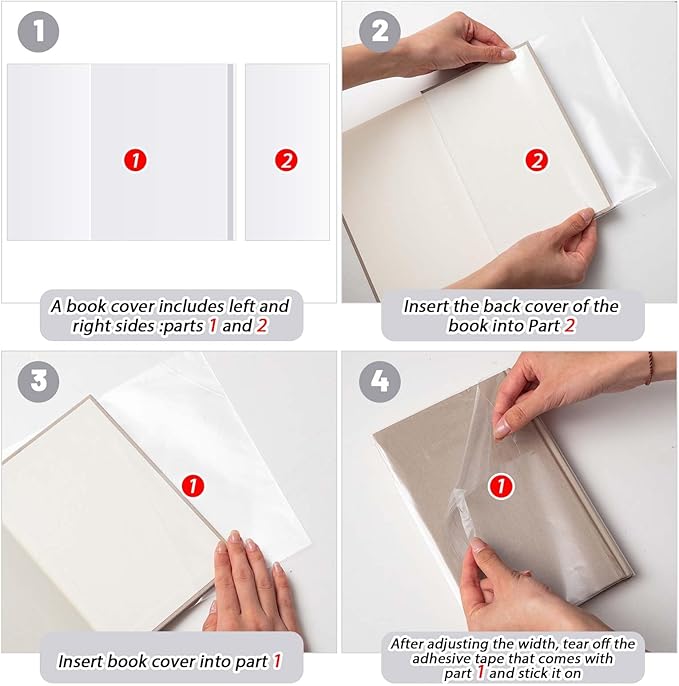 1

1

2

A book cover includes left and right sides :parts 1 and 2

2

2

Insert the back cover of the book into Part 2

3

1

Insert book cover into part 1

4

1

After adjusting the width, tear off the adhesive tape that comes with part 1 and stick it on