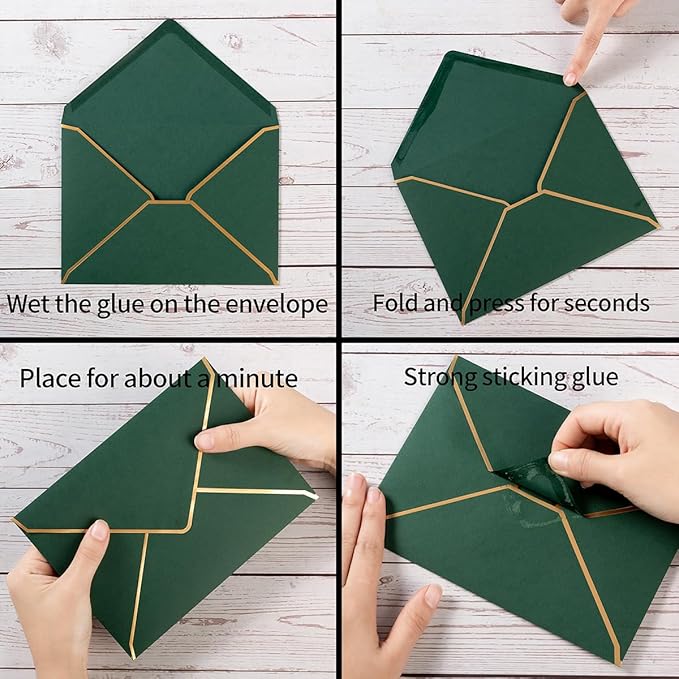 Wet the glue on the envelope

Fold and press for seconds

Place for about a minute

Strong sticking glue