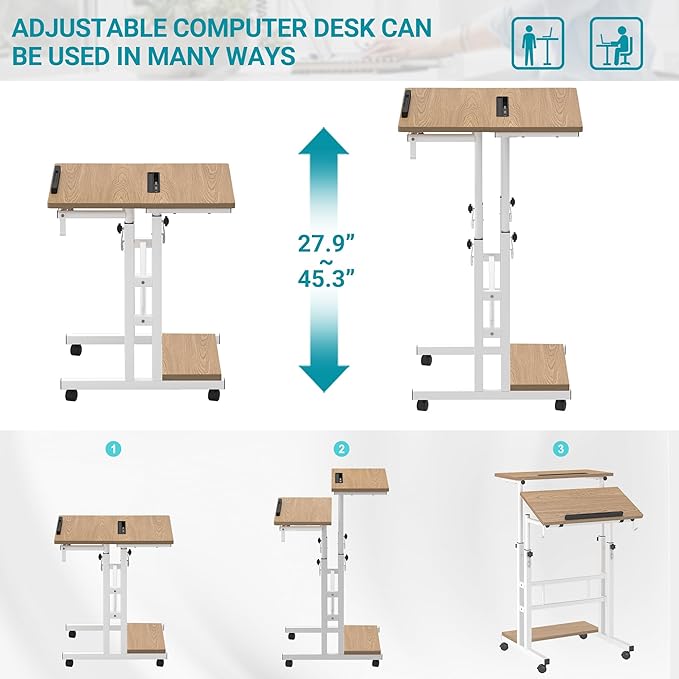 ADJUSTABLE COMPUTER DESK CAN BE USED IN MANY WAYS

27.9"
~
45.3"

1

2

3