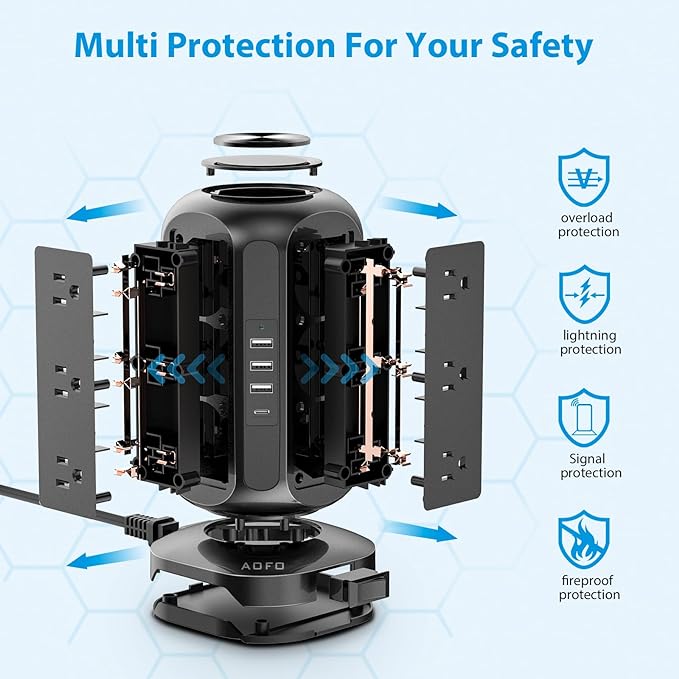 Multi Protection For Your Safety

overload protection

lightning protection

Signal protection

fireproof protection

AOFO