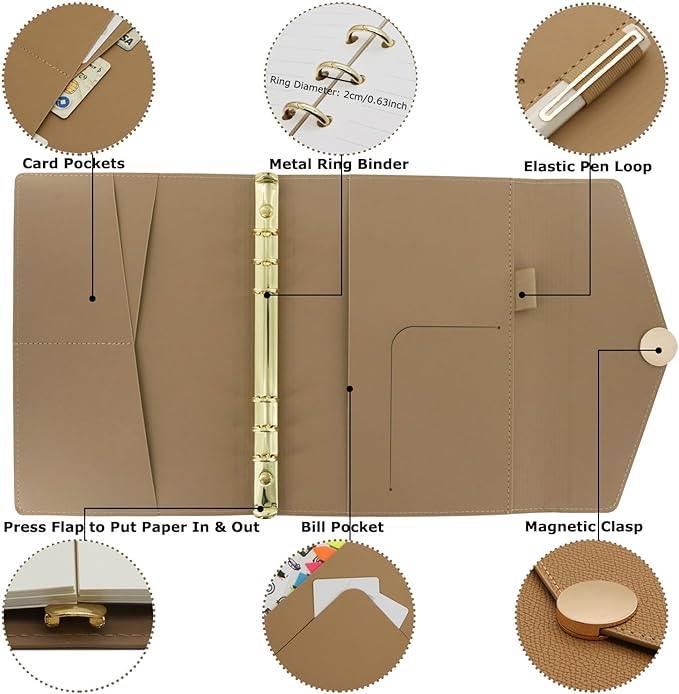 SA

Ring Diameter: 2cm/0.63inch

Card Pockets

Metal Ring Binder

Elastic Pen Loop

Press Flap to Put Paper In & Out

Bill Pocket

Magnetic Clasp