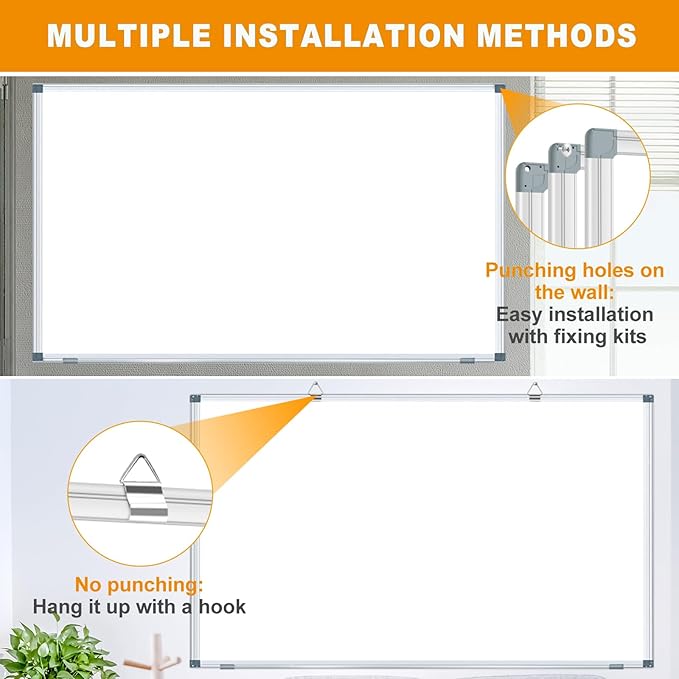 MULTIPLE INSTALLATION METHODS

Punching holes on the wall:
Easy installation with fixing kits

No punching:
Hang it up with a hook